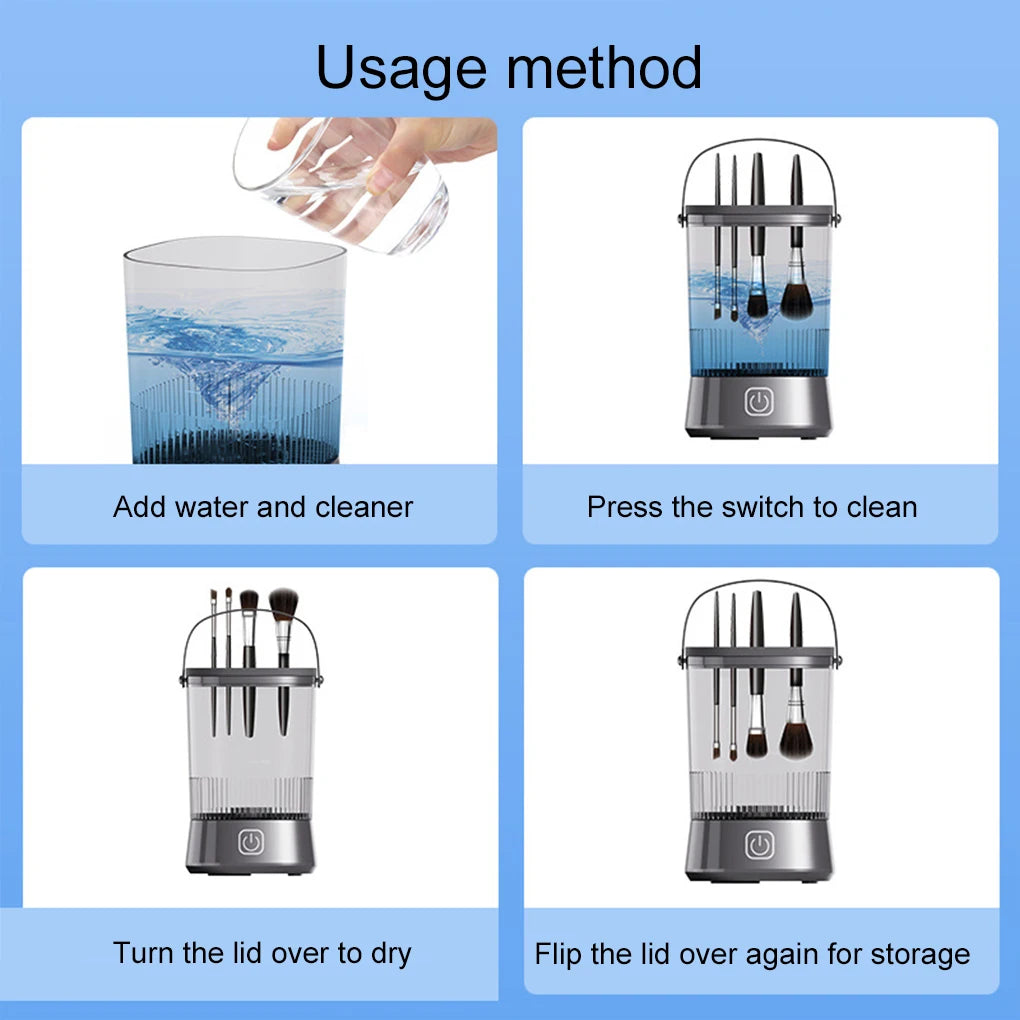 Usage method

Add water and cleaner

Press the switch to clean

Turn the lid over to dry

Flip the lid over again for storage